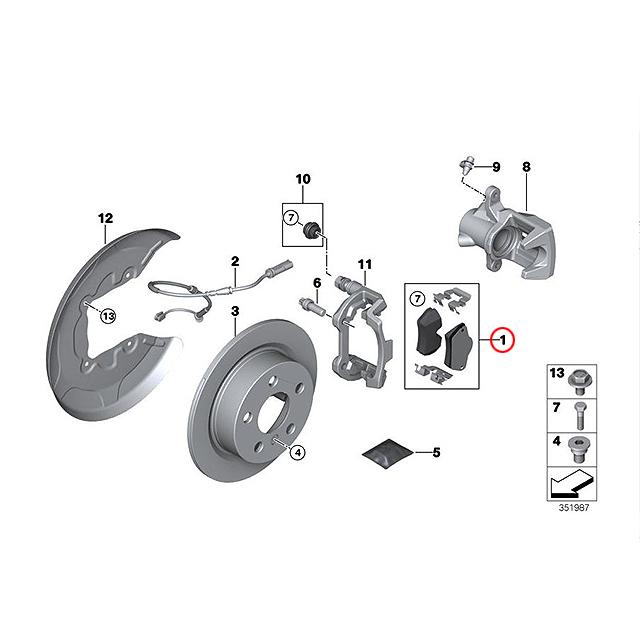 9
8
10
7
12
2
11
6
7
13
3
1
13
7
4
4
5
351987