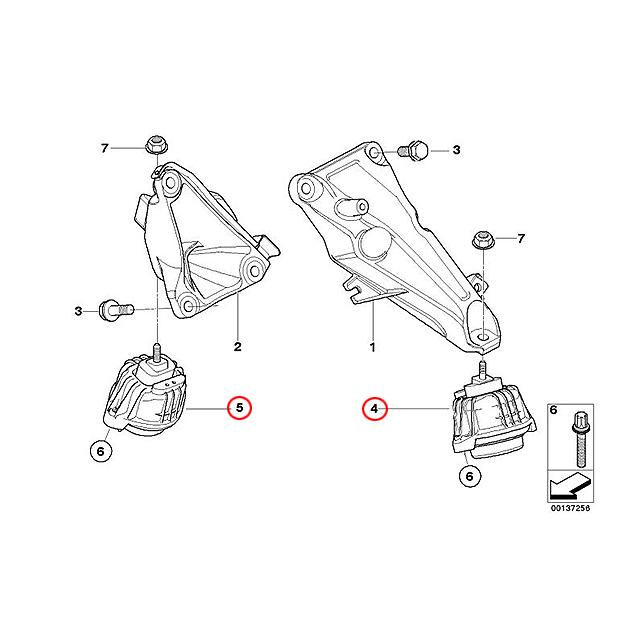 7
3
7
3
2
1
5
4
6
6
6
00137258