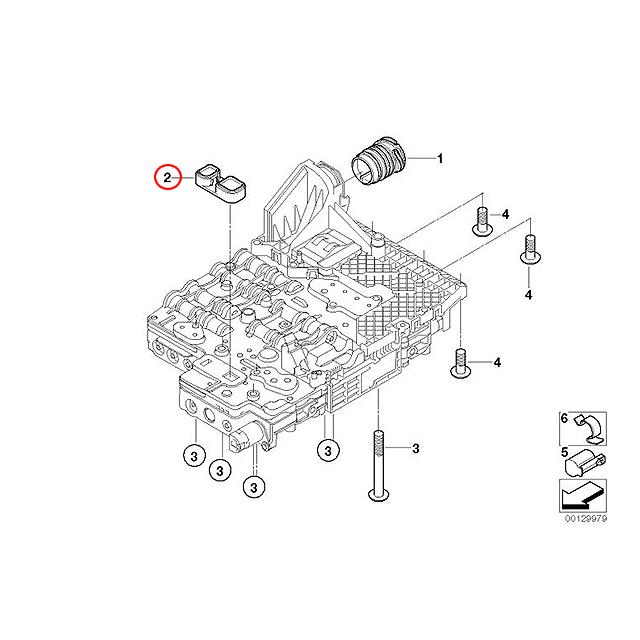 2
1
4
4
4
3
3
3
3
3
6
5
00129979