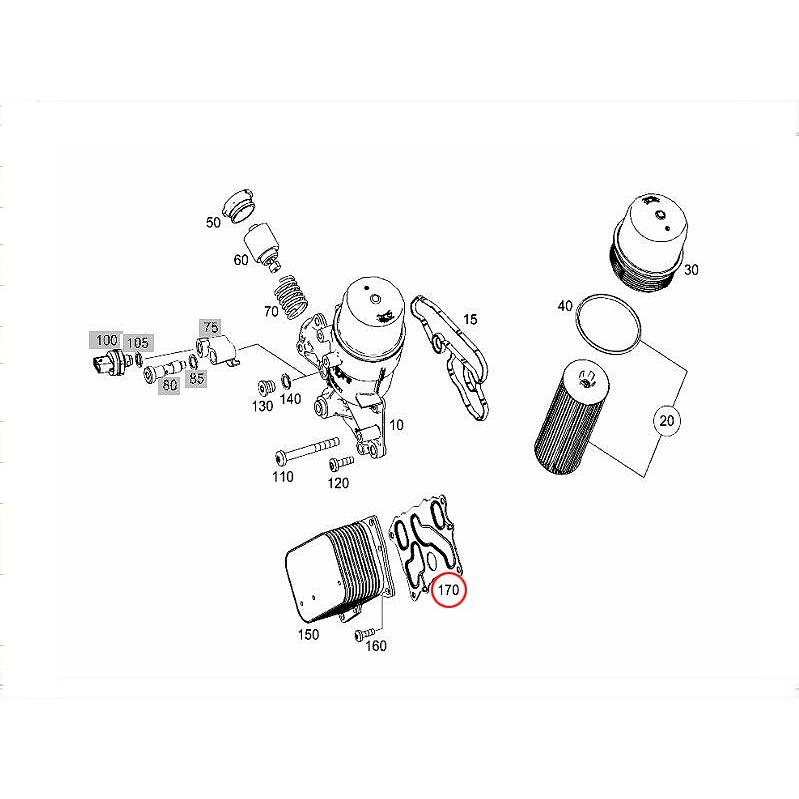 50
60
70
75
100
105
80
85
130
140
15
10
110
120
30
40
20
150
160
170