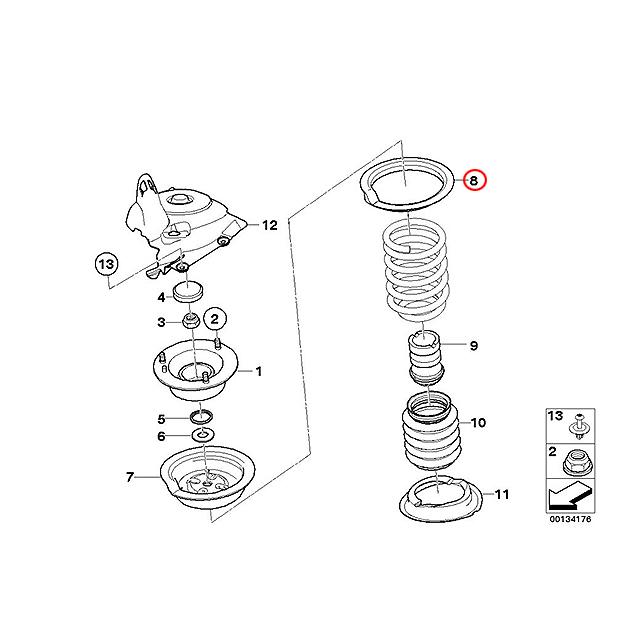 12
13
4
3
2
1
5
6
7
8
9
10
11
13
2
00134176