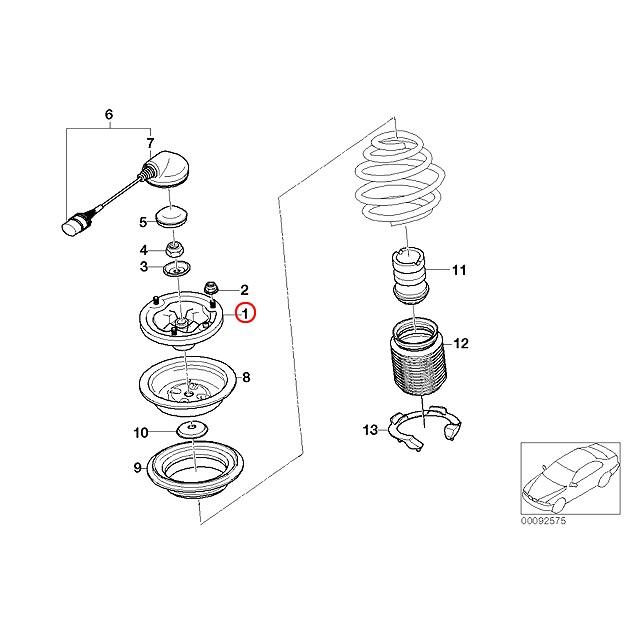 6
7
5
4
3
2
1
8
10
9
11
12
13
00092575