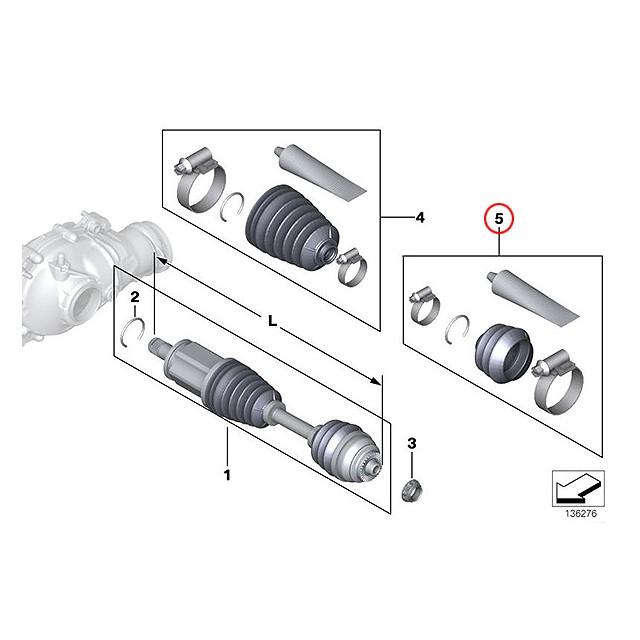 4
5
2
L
1
3
136276