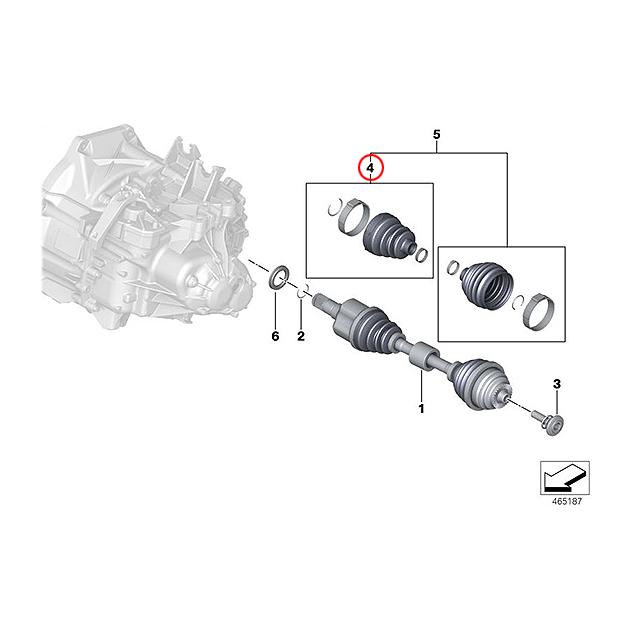 5
4
6
2
1
3
465187