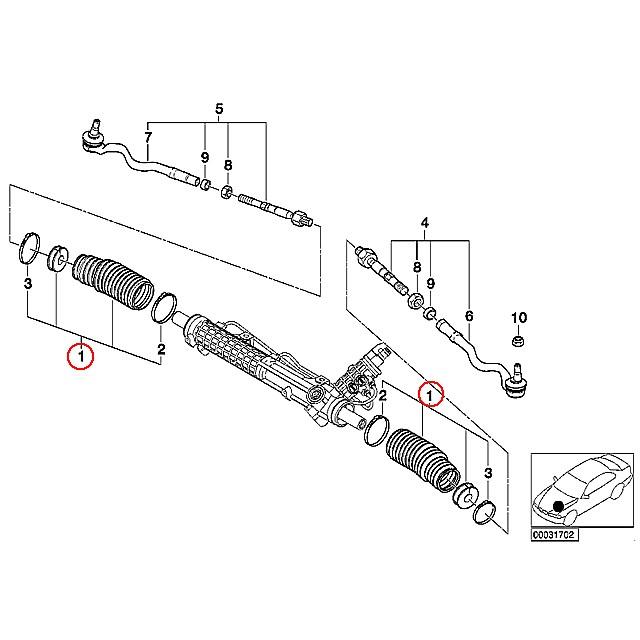 5
7
9
8
4
8
9
6
10
3
1
2
2
1
3
00031702