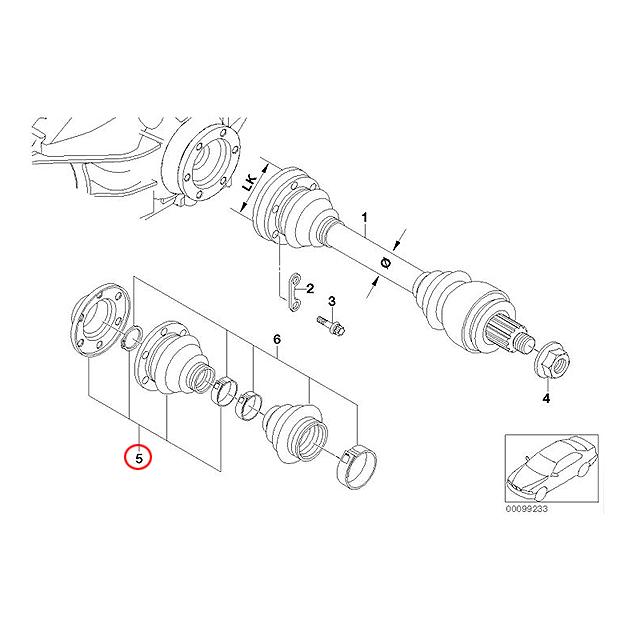 LK
1
Ø
2
3
6
4
5
00099233