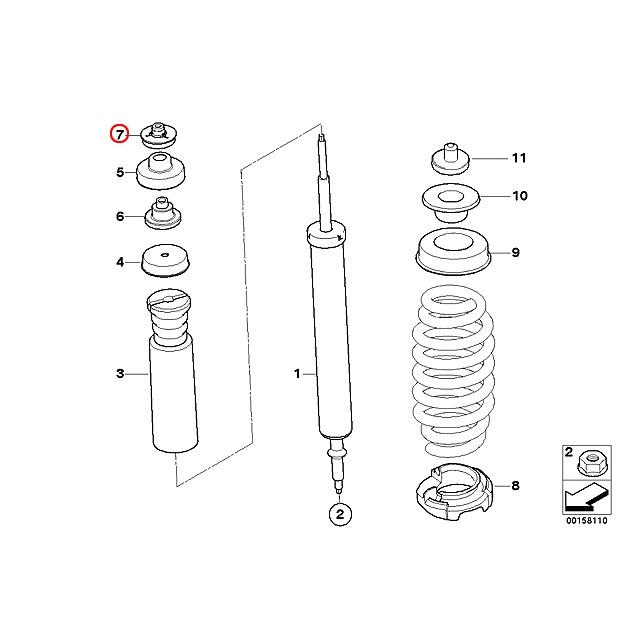 7
5
6
4
3
1
2
11
10
9
8
2
00158110