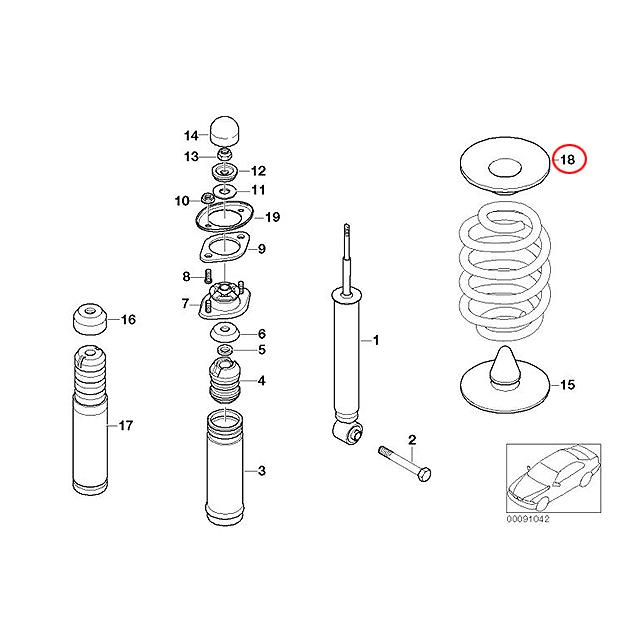 14
13
12
11
10
19
9
8
7
6
5
4
3
16
17
1
2
18
15
00091042