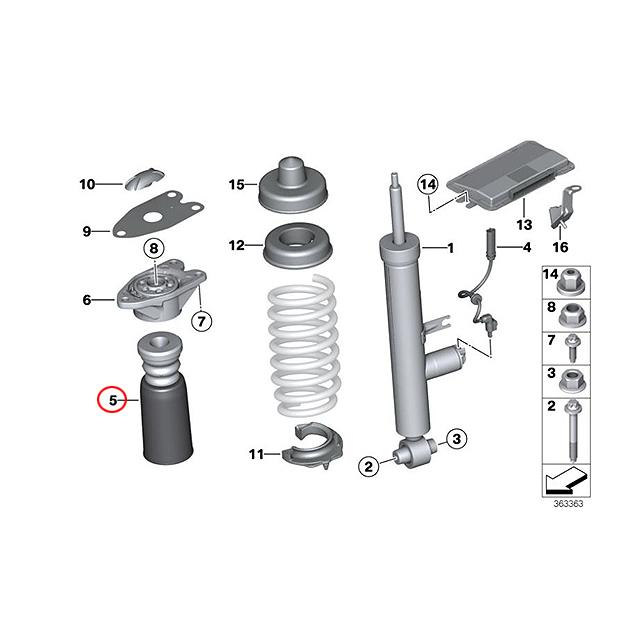 10
9
8
6
7
5
15
12
11
14
13
16
1
4
2
3
14
8
7
3
2
363363