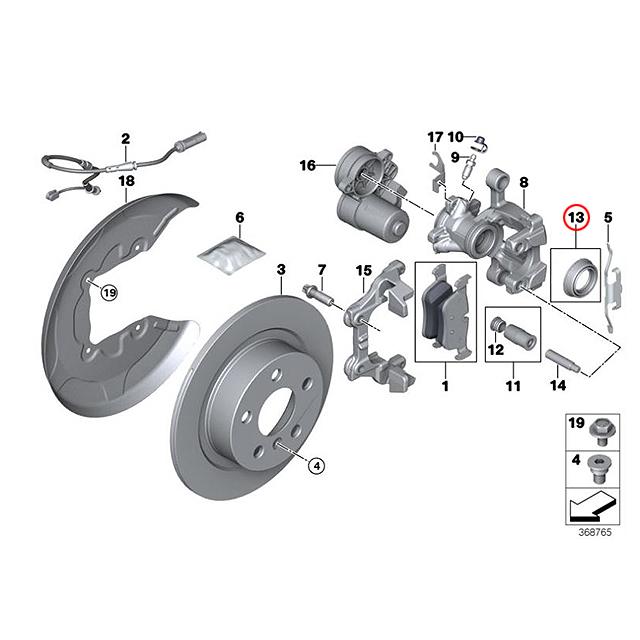 2
18
19
6
3
4
7
15
16
17
10
9
8
13
5
1
12
11
14
19
4
368765