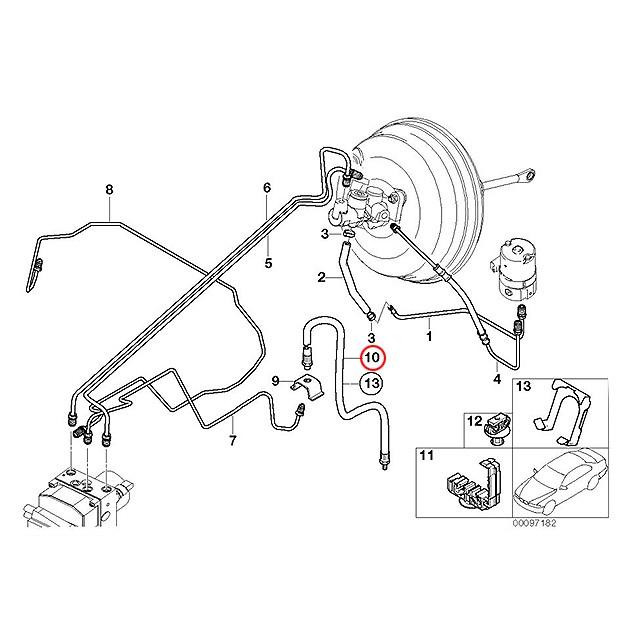 8
6
5
3
2
3
1
10
13
9
7
4
13
12
11
00097182