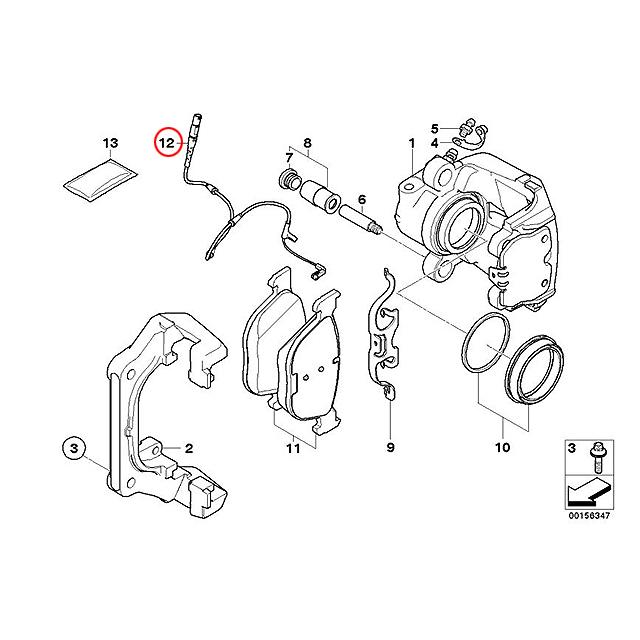 13
12
8
7
6
5
4
1
3
2
11
9
10
3
00156347