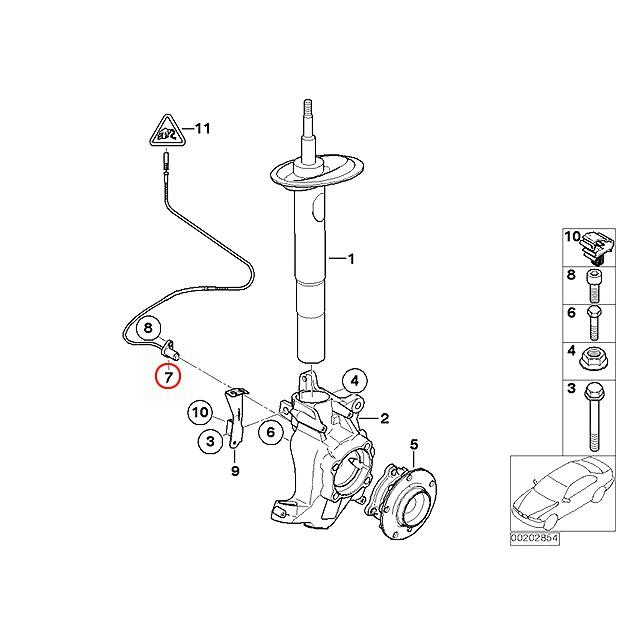 11
1
8
7
4
2
10
6
3
9
5
10
8
6
4
3
00202854