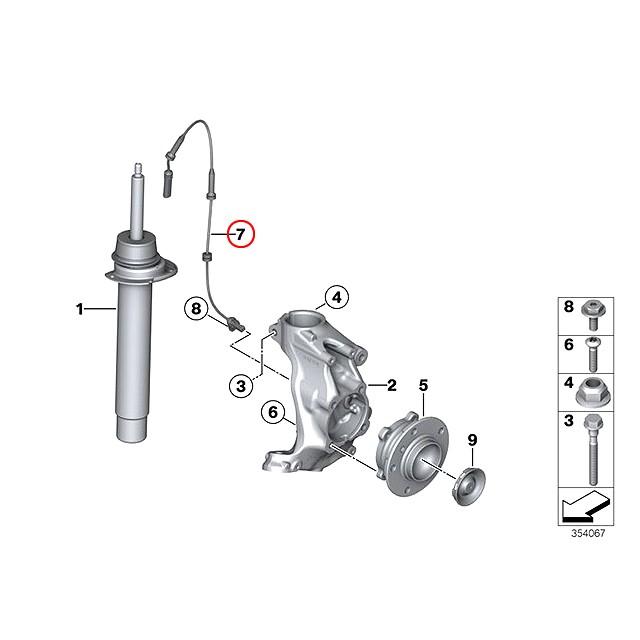 7
1
8
4
3
2
6
5
9
8
6
4
3
354067