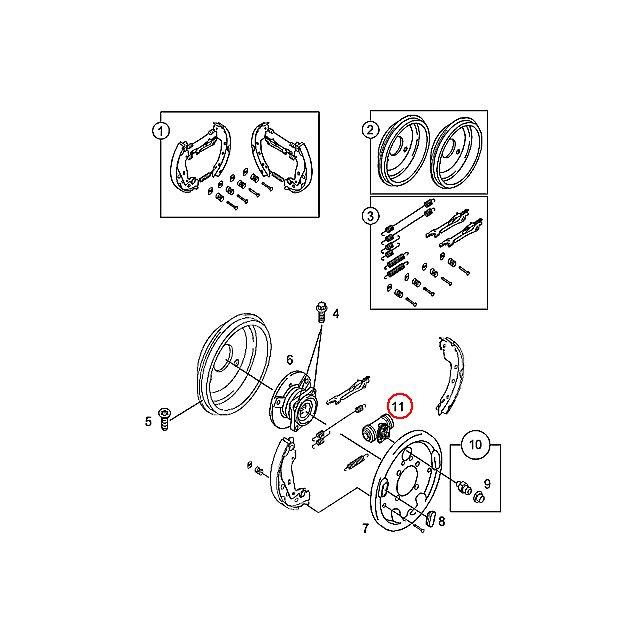 1
2
3
4
6
5
11
10
9
8
7