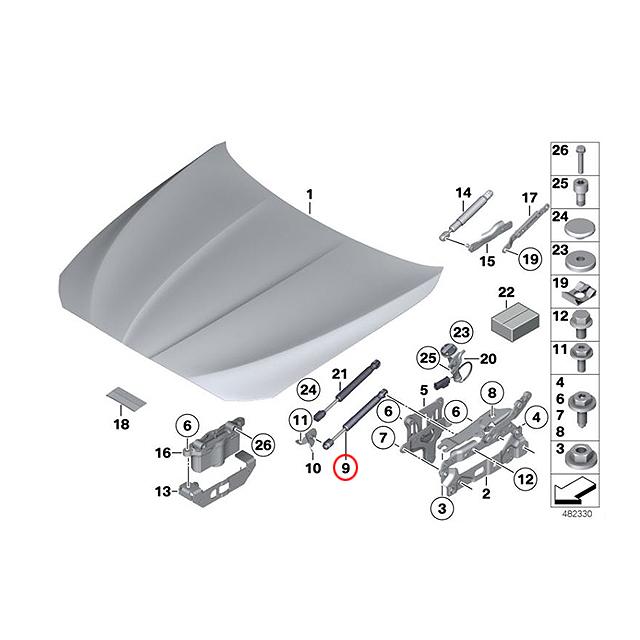 1
14
17
15
19
22
23
25
20
21
24
5
8
6
6
4
11
7
10
9
12
3
2
18
6
16
26
13
26
25
24
23
19
12
11
4
6
7
8
3
482330