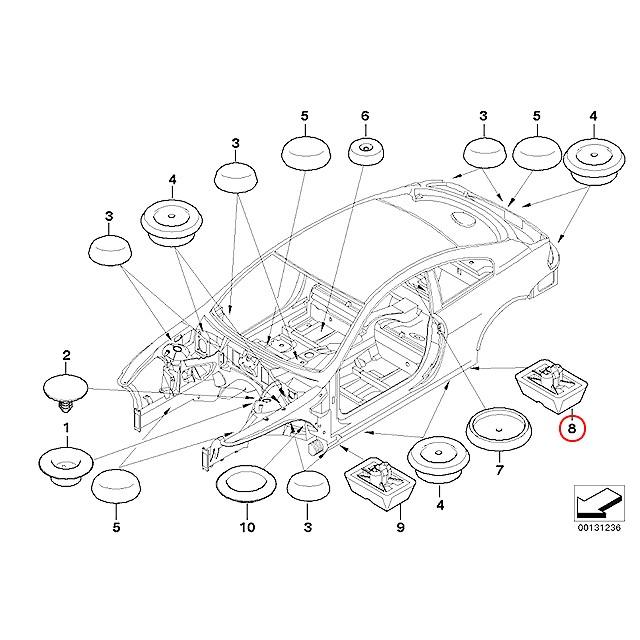 5
6
3
5
4
3
4
3
2
1
5
10
3
9
4
7
8
00131236