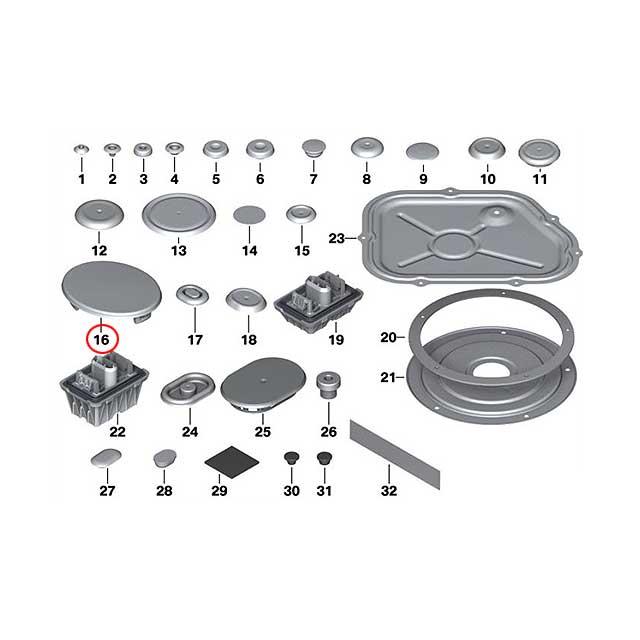 1 2 3 4 5 6 7 8 9 10 11

12 13 14 15 23

16 17 18 19

20

21

22 24 25 26

27 28 29 30 31 32