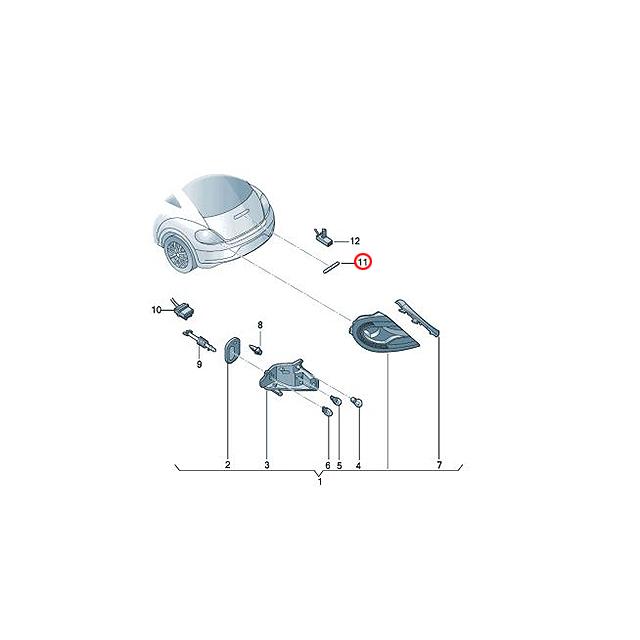 12
11
10
8
9
2
3
6
5
4
7
1