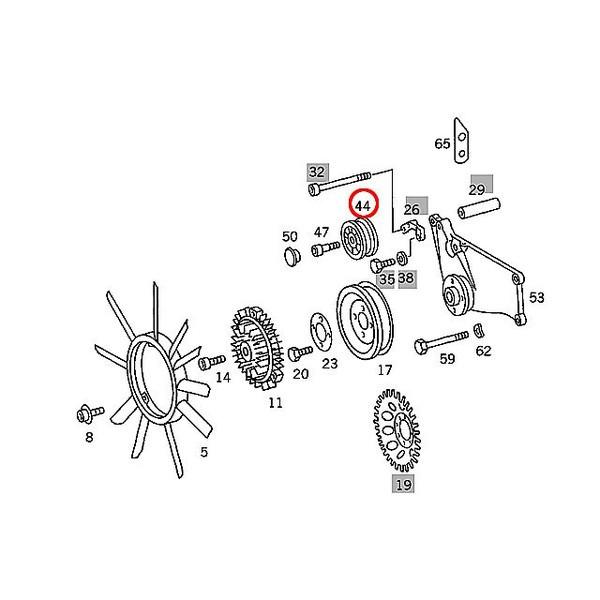 65
32
29
44
26
50
47
35
38
53
14
20
23
17
59
62
11
8
5
19