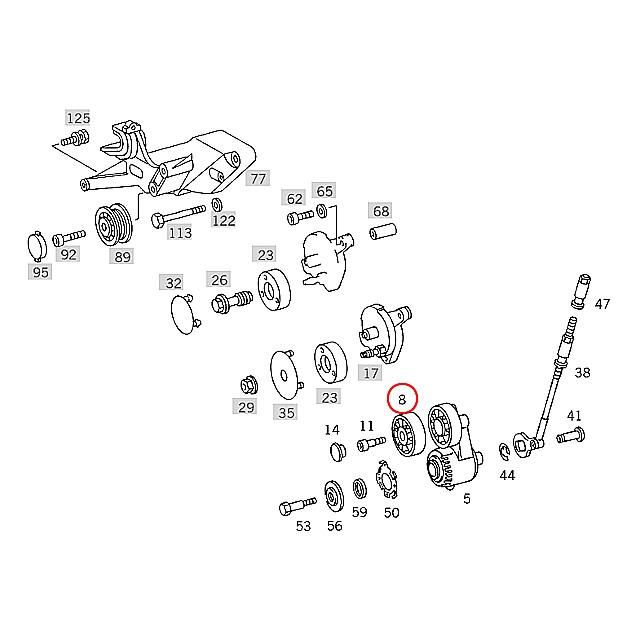 125
77
62
65
68
122
113
92
89
95
23
32
26
47
17
38
29
35
23
8
41
14
11
44
5
53
56
59
50