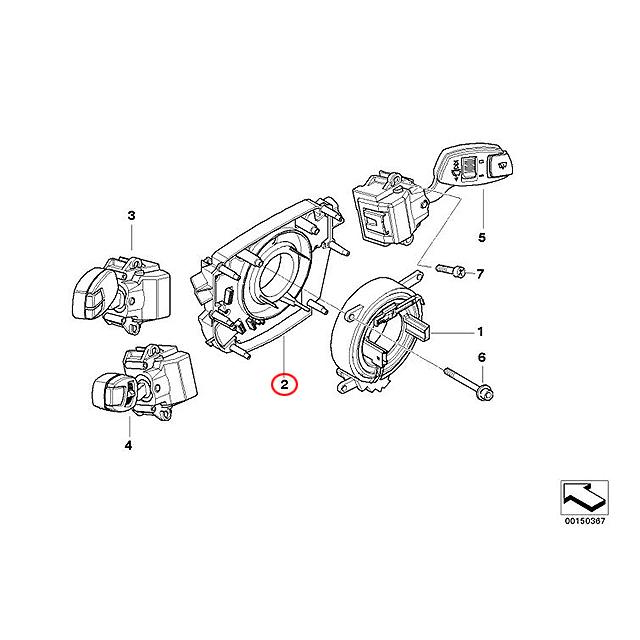 3

5

7

1

6

2

4

00150367