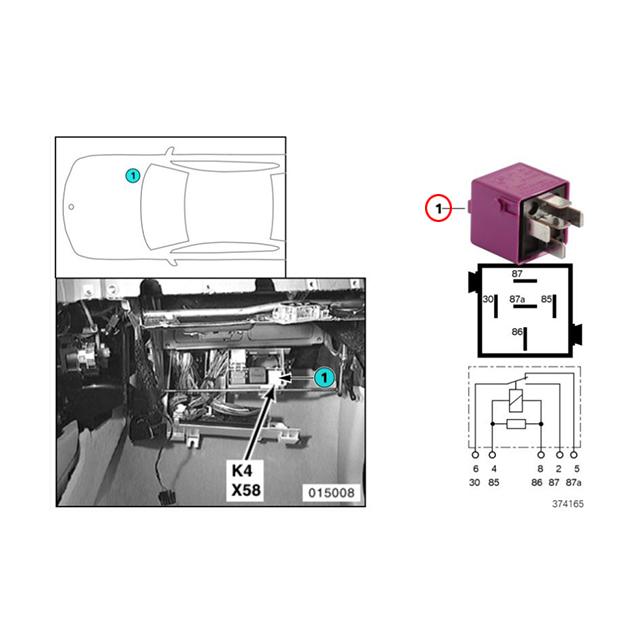 1

1

K4
X58

015008

1

87
30
87a
85
86

6 4 8 2 5
30 85 86 87 87a

374165