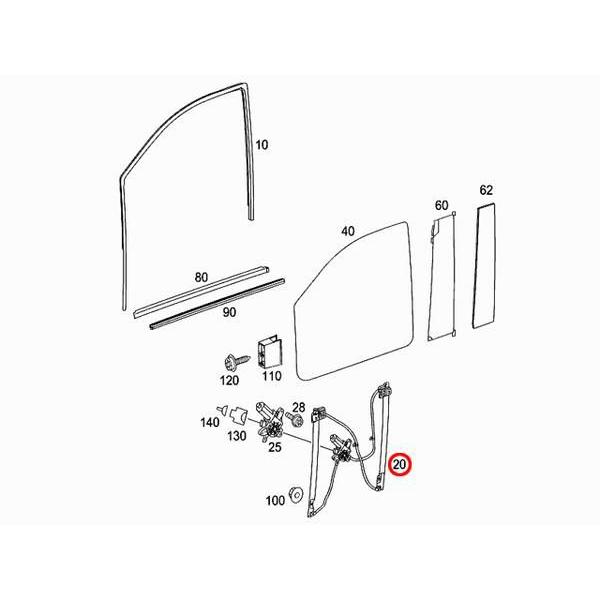 10
62
60
40
80
90
120
110
28
140
130
25
20
100