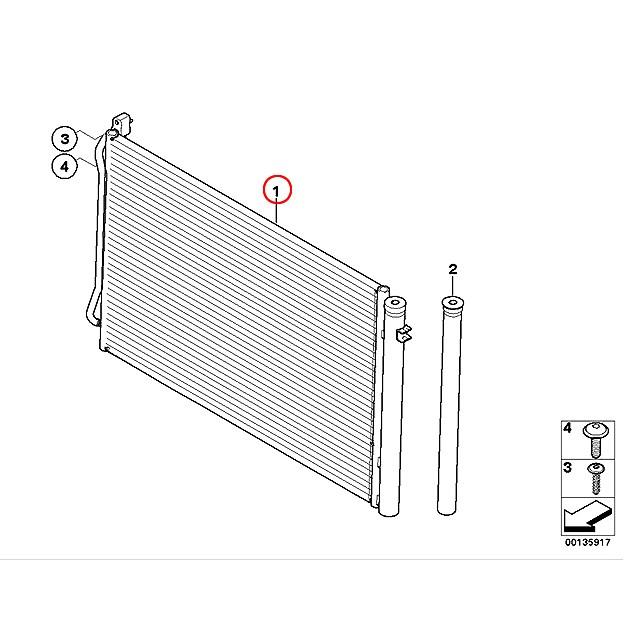 3
4
1
2
4
3
00135917