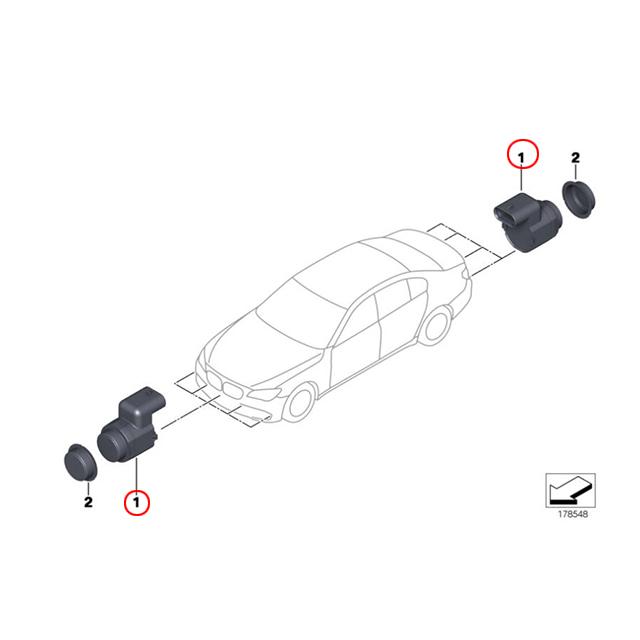 1
2
2
1
178548