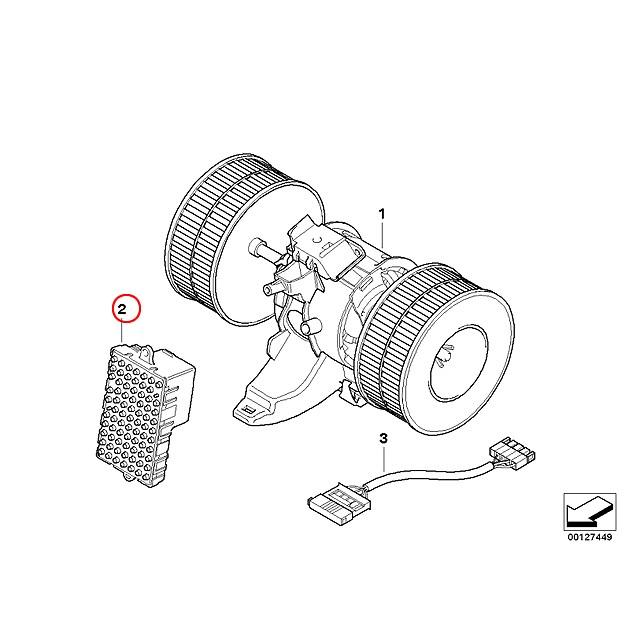 1
2
3
00127449