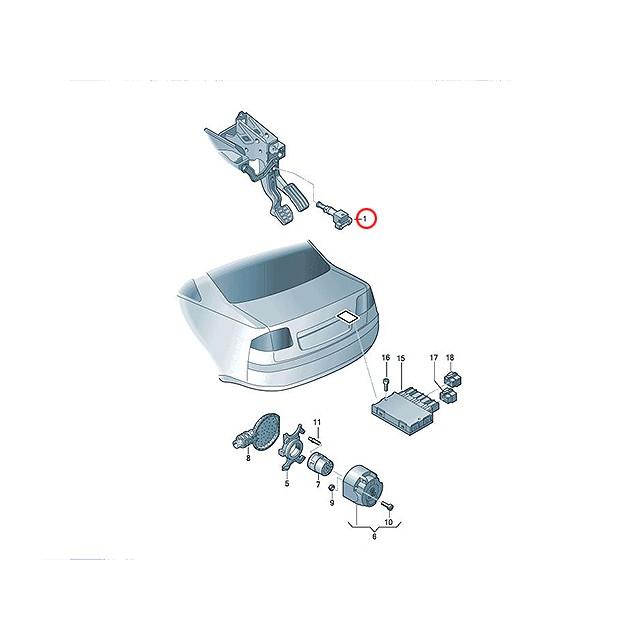 1

16
15
17
18

11
8
5
7
9
10
6