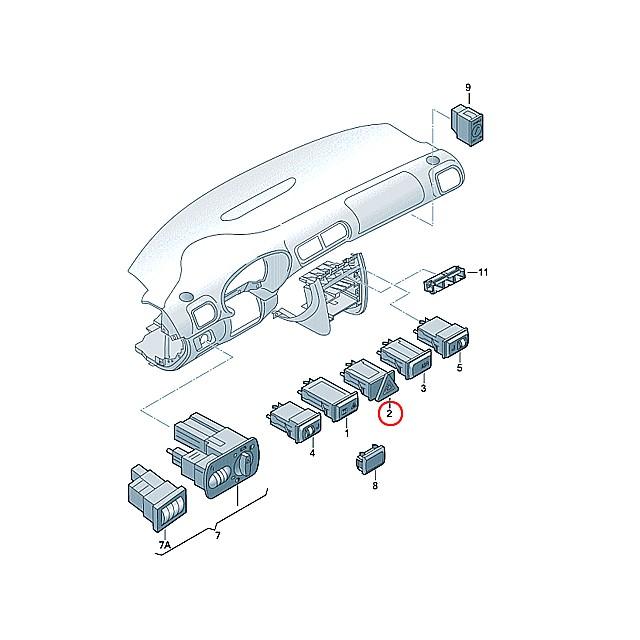 9
11
5
3
2
1
4
8
7A
7