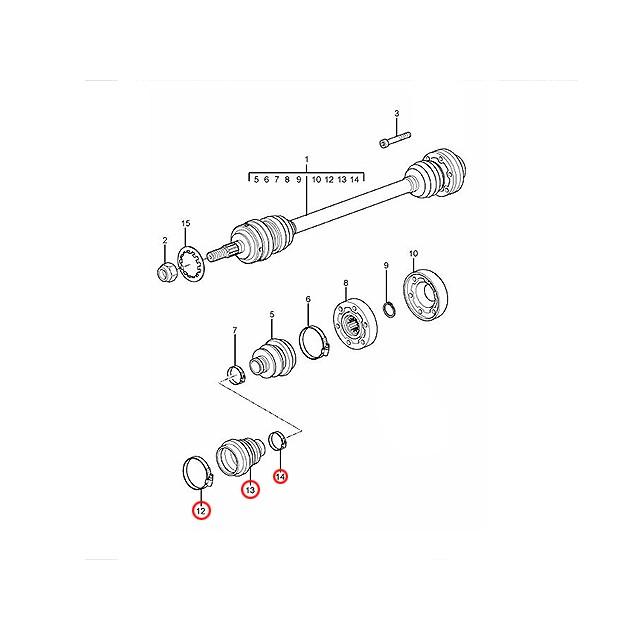 3
1
5 6 7 8 9 10 12 13 14
15
2
10
9
8
6
5
7
14
13
12