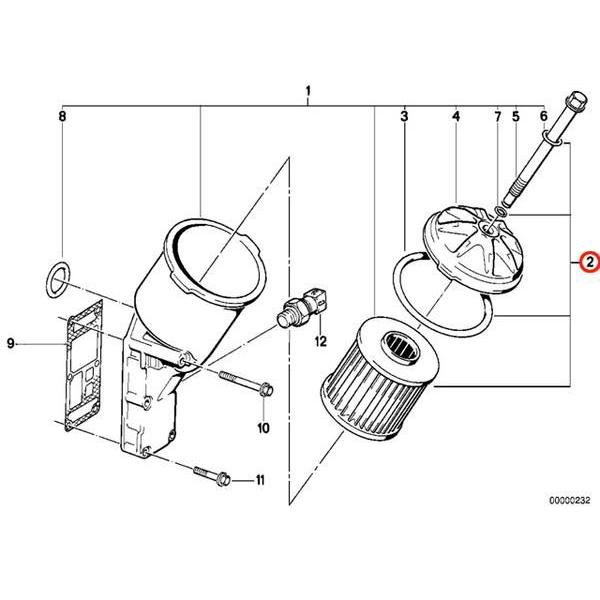 1
8
3
4
7
5
6
2
9
12
10
11
00000232