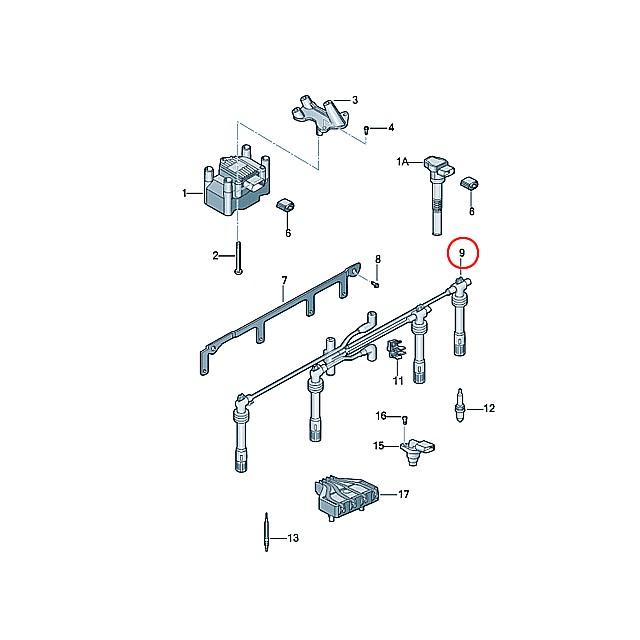 3
4
1A
1
6
6
2
8
9
7
11
12
16
15
17
13