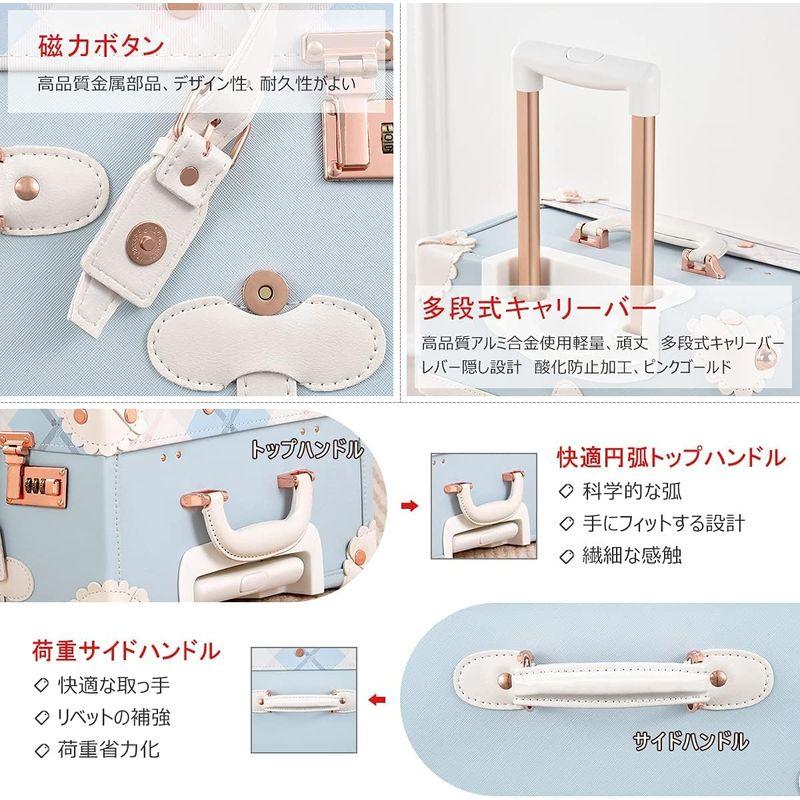 磁力ボタン

高品質金属部品、デザイン性、耐久性がよい

多段式キャリーバー

高品質アルミ合金使用軽量、頑丈　多段式キャリーバー
レバー隠し設計　酸化防止加工、ピンクゴールド

トップハンドル

快適円弧トップハンドル

◇ 科学的な弧
◇ 手にフィットする設計
◇ 繊細な感触

荷重サイドハンドル

◇ 快適な取っ手
◇ リベットの補強
◇ 荷重省力化

サイドハンドル