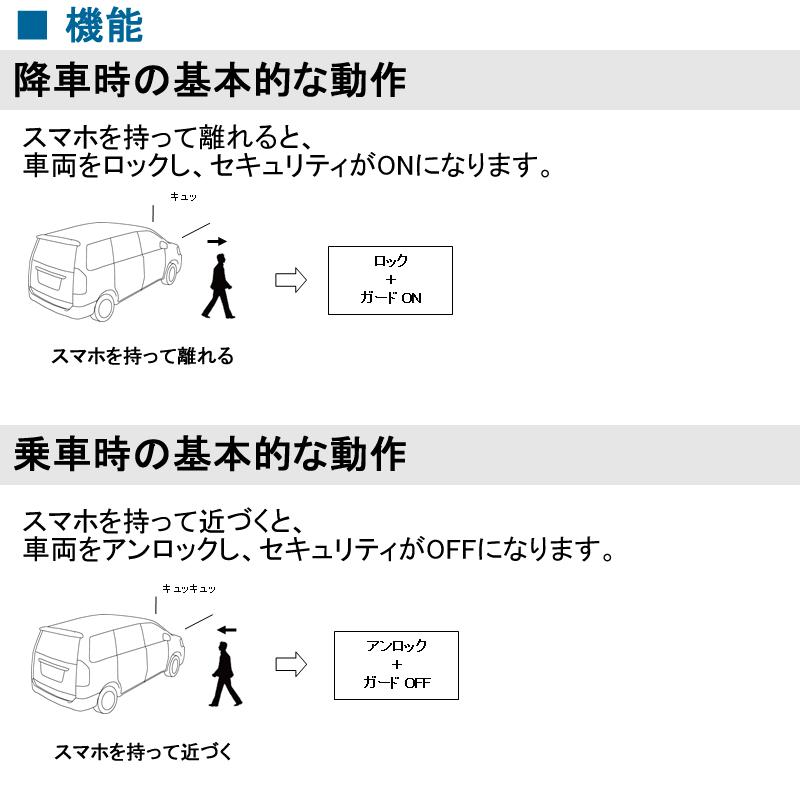 ■ 機能

降車時の基本的な動作

スマホを持って離れると、
車両をロックし、セキュリティがONになります。

キュッ

ロック
+
ガード ON

スマホを持って離れる

乗車時の基本的な動作

スマホを持って近づくと、
車両をアンロックし、セキュリティがOFFになります。

キュッキュッ

アンロック
+
ガード OFF

スマホを持って近づく