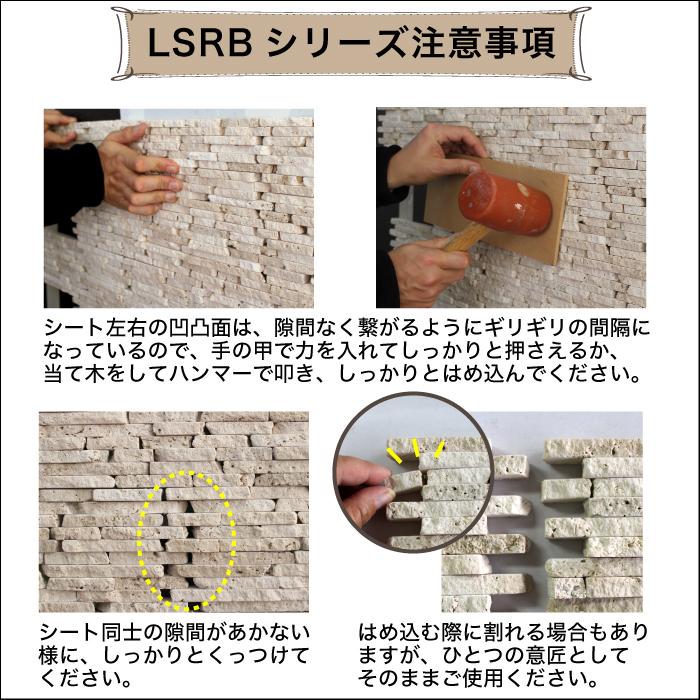 LSRB シリーズ注意事項

シート左右の凹凸面は、隙間なく繋がるようにギリギリの間隔になっているので、手の甲で力を入れてしっかりと押さえるか、当て木をしてハンマーで叩き、しっかりとはめ込んでください。

シート同士の隙間があかない様に、しっかりとくっつけてください。

はめ込む際に割れる場合もありますが、ひとつの意匠としてそのままご使用ください。