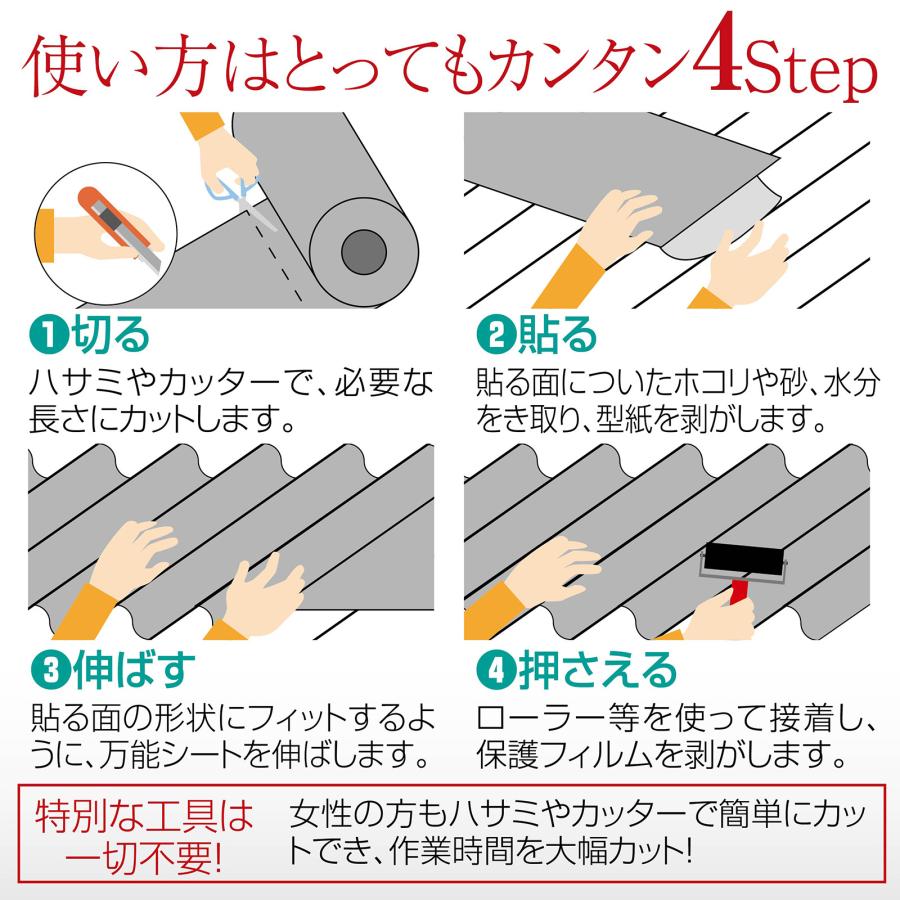 使い方はとってもカンタン4Step

❶切る
ハサミやカッターで、必要な長さにカットします。

❷貼る
貼る面についたホコリや砂、水分をき取り、型紙を剥がします。

❸伸ばす
貼る面の形状にフィットするように、万能シートを伸ばします。

❹押さえる
ローラー等を使って接着し、保護フィルムを剥がします。

特別な工具は一切不要!

女性の方もハサミやカッターで簡単にカットでき、作業時間を大幅カット!