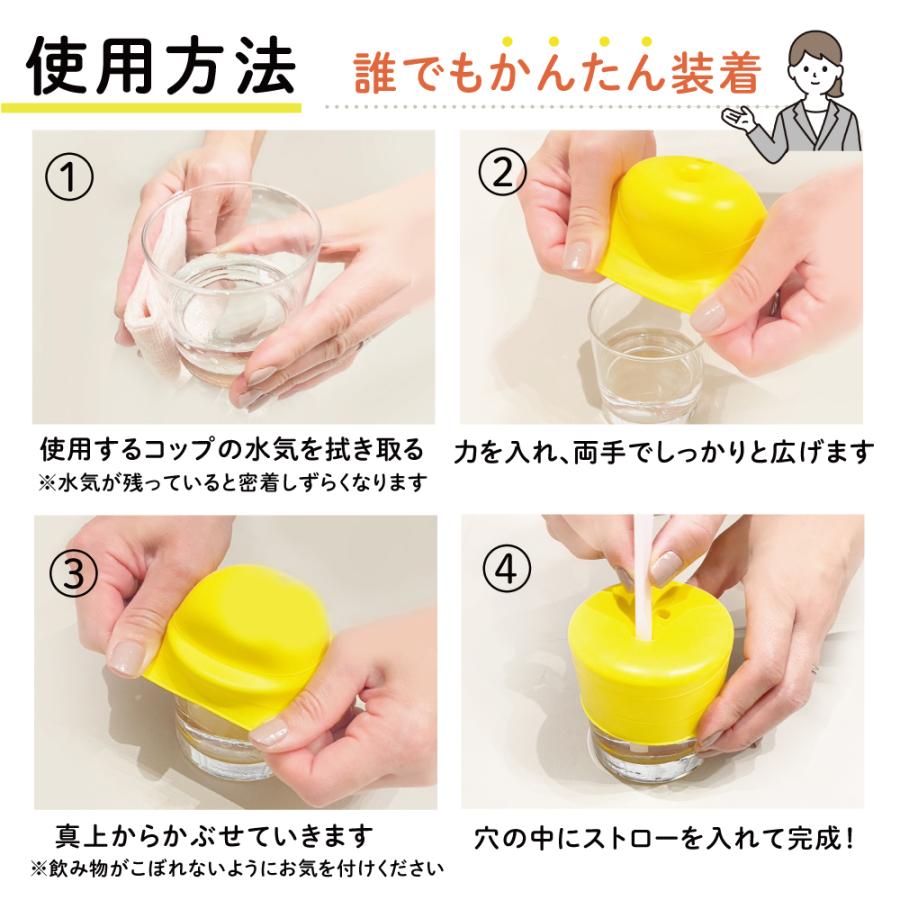 使用方法

誰でもかんたん装着

①

使用するコップの水気を拭き取る
※水気が残っていると密着しずらくなります

②

力を入れ、両手でしっかりと広げます

③

真上からかぶせていきます
※飲み物がこぼれないようにお気を付けください

④

穴の中にストローを入れて完成！