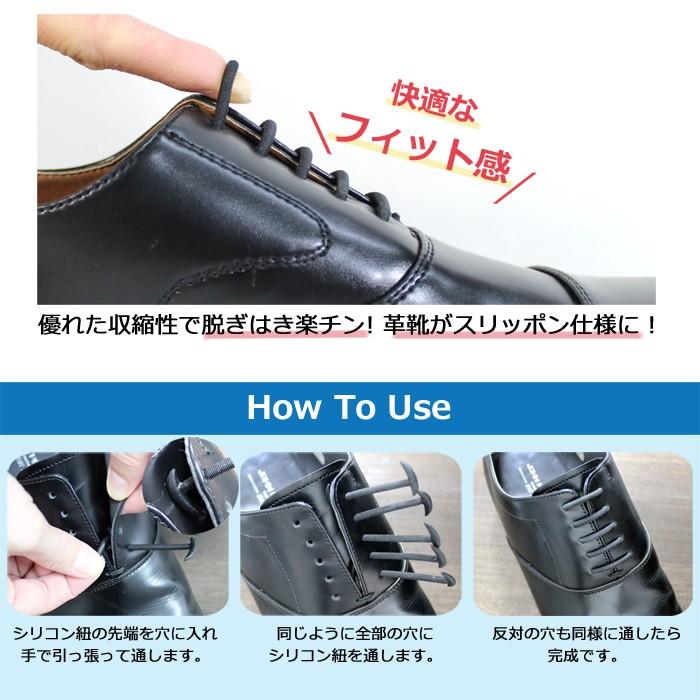 快適な
フィット感

優れた収縮性で脱ぎはき楽チン！革靴がスリッポン仕様に！

How To Use

シリコン紐の先端を穴に入れ手で引っ張って通します。

同じように全部の穴にシリコン紐を通します。

反対の穴も同様に通したら完成です。