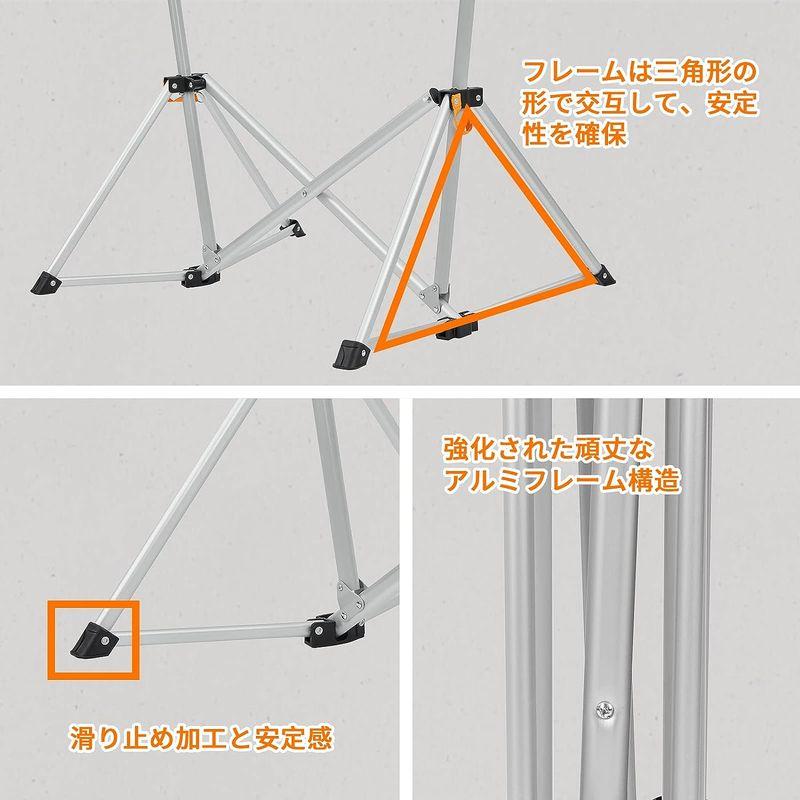 フレームは三角形の形で交互して、安定性を確保

強化された頑丈なアルミフレーム構造

滑り止め加工と安定感