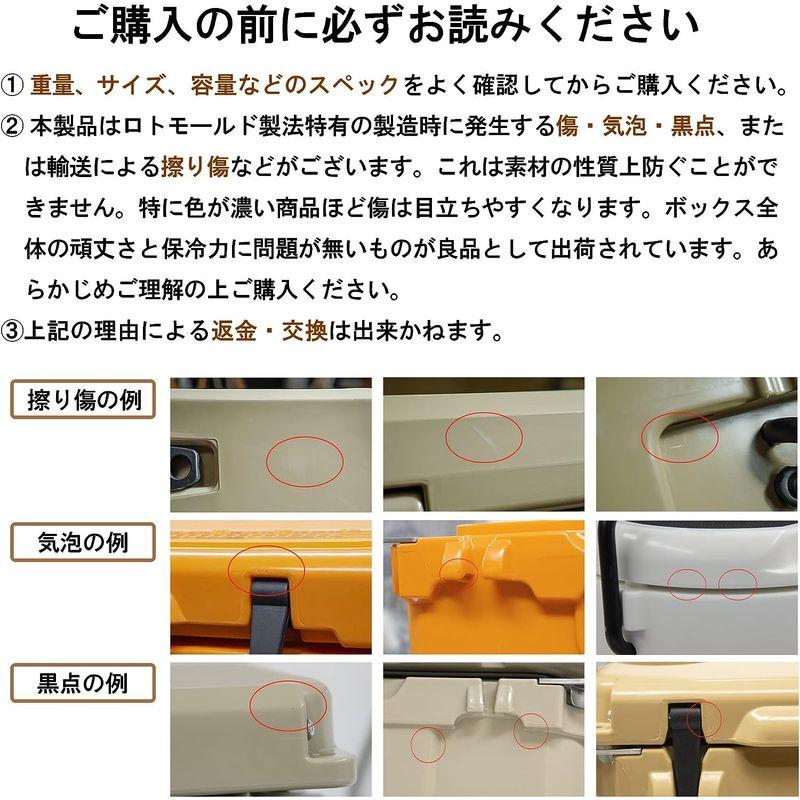 ご購入の前に必ずお読みください

① 重量、サイズ、容量などのスペックをよく確認してからご購入ください。

② 本製品はロトモールド製法特有の製造時に発生する傷・気泡・黒点、または輸送による擦り傷などがございます。これは素材の性質上防ぐことができません。特に色が濃い商品ほど傷は目立ちやすくなります。ボックス全体の頑丈さと保冷力に問題が無いものが良品として出荷されています。あらかじめご理解の上ご購入ください。

③上記の理由による返金・交換は出来かねます。

擦り傷の例

気泡の例

黒点の例