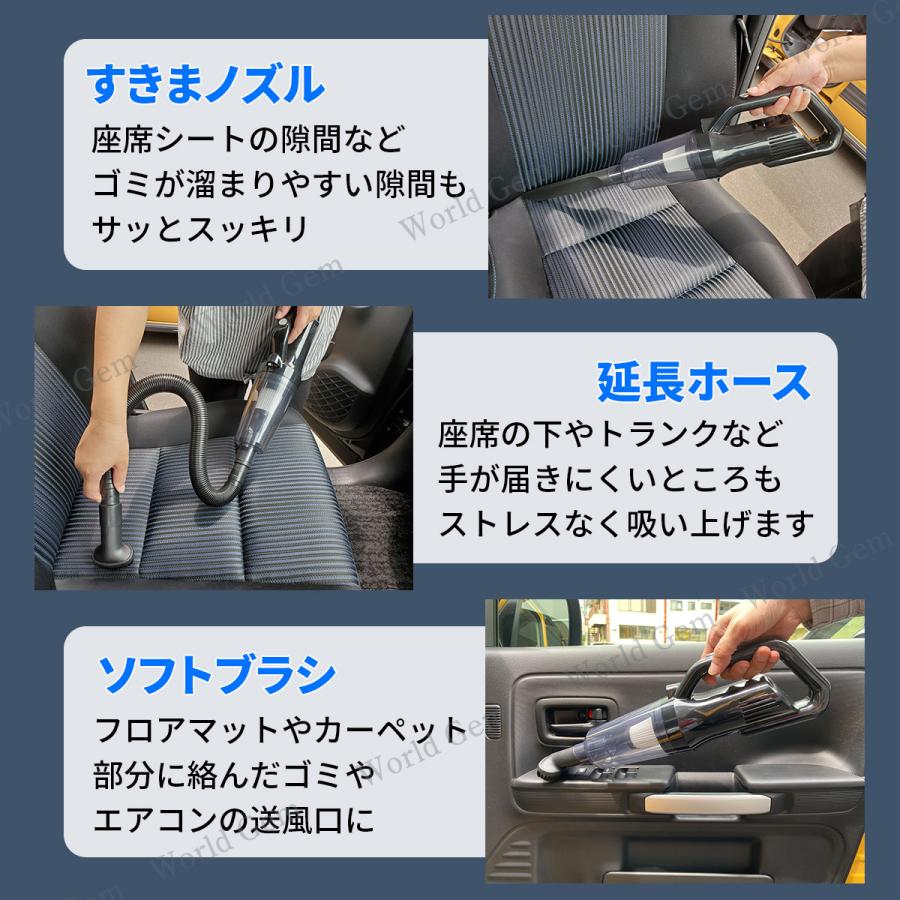 すきまノズル
座席シートの隙間など
ゴミが溜まりやすい隙間も
サッとスッキリ

延長ホース
座席の下やトランクなど
手が届きにくいところも
ストレスなく吸い上げます

ソフトブラシ
フロアマットやカーペット
部分に絡んだゴミや
エアコンの送風口に

World Gem