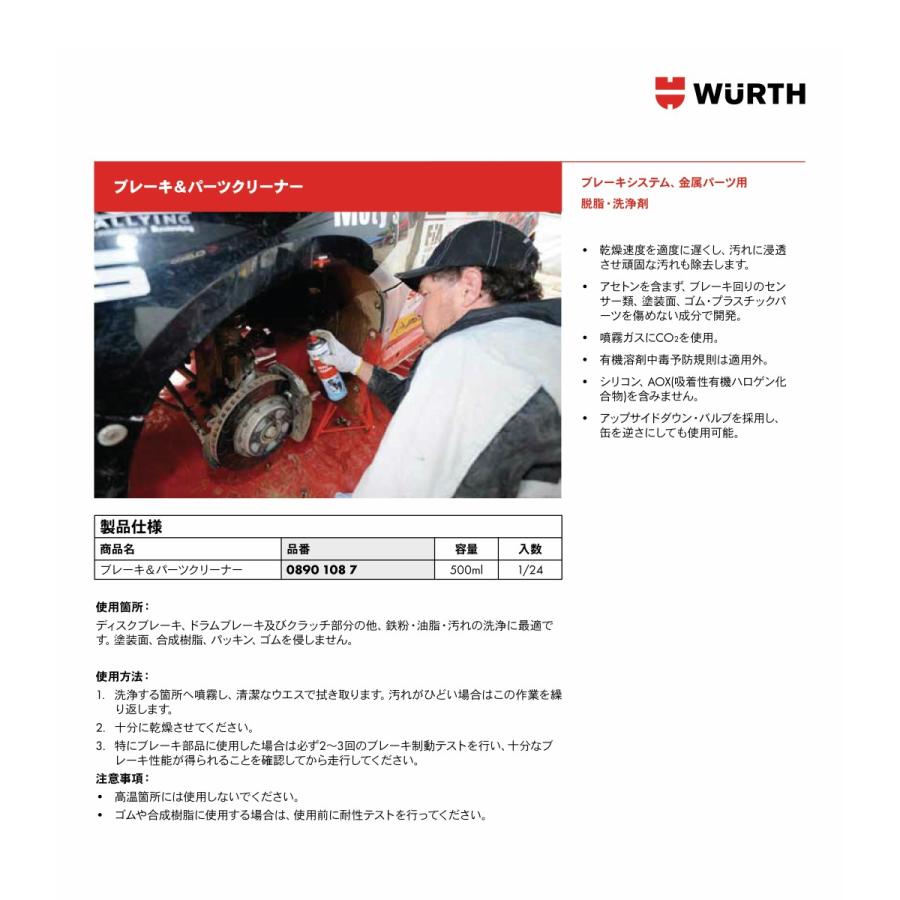 WÜRTH

ブレーキ&パーツクリーナー

ブレーキシステム、金属パーツ用
脱脂・洗浄剤

• 乾燥速度を適度に遅くし、汚れに浸透させ頑固な汚れも除去します。
• アセトンを含まず、ブレーキ回りのセンサー類、塗装面、ゴム・プラスチックパーツを傷めない成分で開発。
• 噴霧ガスに$CO_2$を使用。
• 有機溶剤中毒予防規則は適用外。
• シリコン、AOX(吸着性有機ハロゲン化合物)を含みません。
• アップサイドダウン・バルブを採用し、缶を逆さにしても使用可能。

製品仕様

| 商品名 | 品番 | 容量 | 入数 |
|---|---|---|---|
| ブレーキ&パーツクリーナー | 0890 108 7 | 500ml | 1/24 |

使用箇所:
ディスクブレーキ、ドラムブレーキ及びクラッチ部分の他、鉄粉・油脂・汚れの洗浄に最適です。塗装面、合成樹脂、パッキン、ゴムを侵しません。

使用方法:
1. 洗浄する箇所へ噴霧し、清潔なウエスで拭き取ります。汚れがひどい場合はこの作業を繰り返します。
2. 十分に乾燥させてください。
3. 特にブレーキ部品に使用した場合は必ず2〜3回のブレーキ制動テストを行い、十分なブレーキ性能が得られることを確認してから走行してください。

注意事項:
• 高温箇所には使用しないでください。
• ゴムや合成樹脂に使用する場合は、使用前に耐性テストを行ってください。