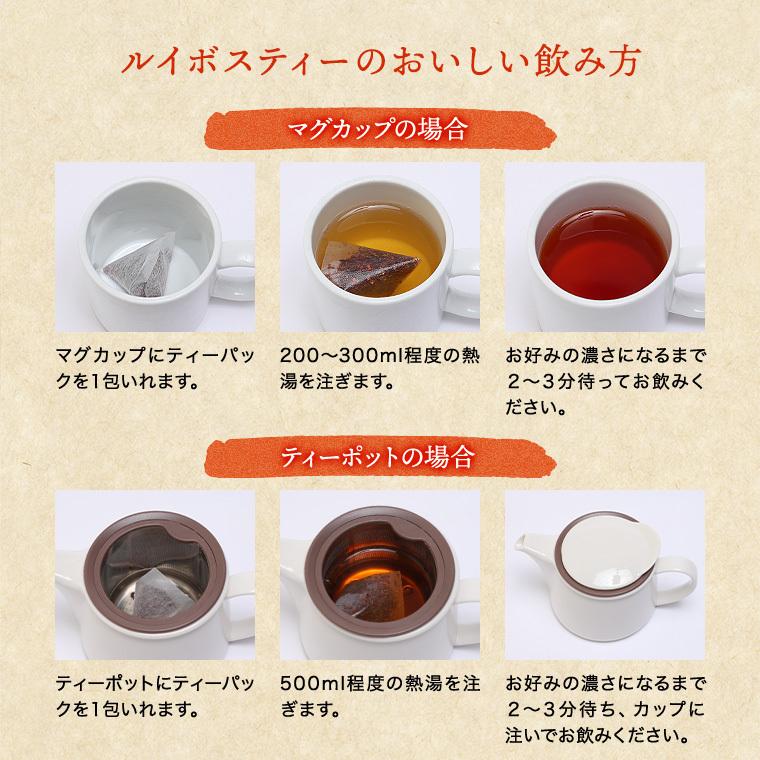 ルイボスティーのおいしい飲み方

マグカップの場合

マグカップにティーパックを1包いれます。

200〜300ml程度の熱湯を注ぎます。

お好みの濃さになるまで２〜３分待ってお飲みください。

ティーポットの場合

ティーポットにティーパックを1包いれます。

500ml程度の熱湯を注ぎます。

お好みの濃さになるまで２〜３分待ち、カップに注いでお飲みください。