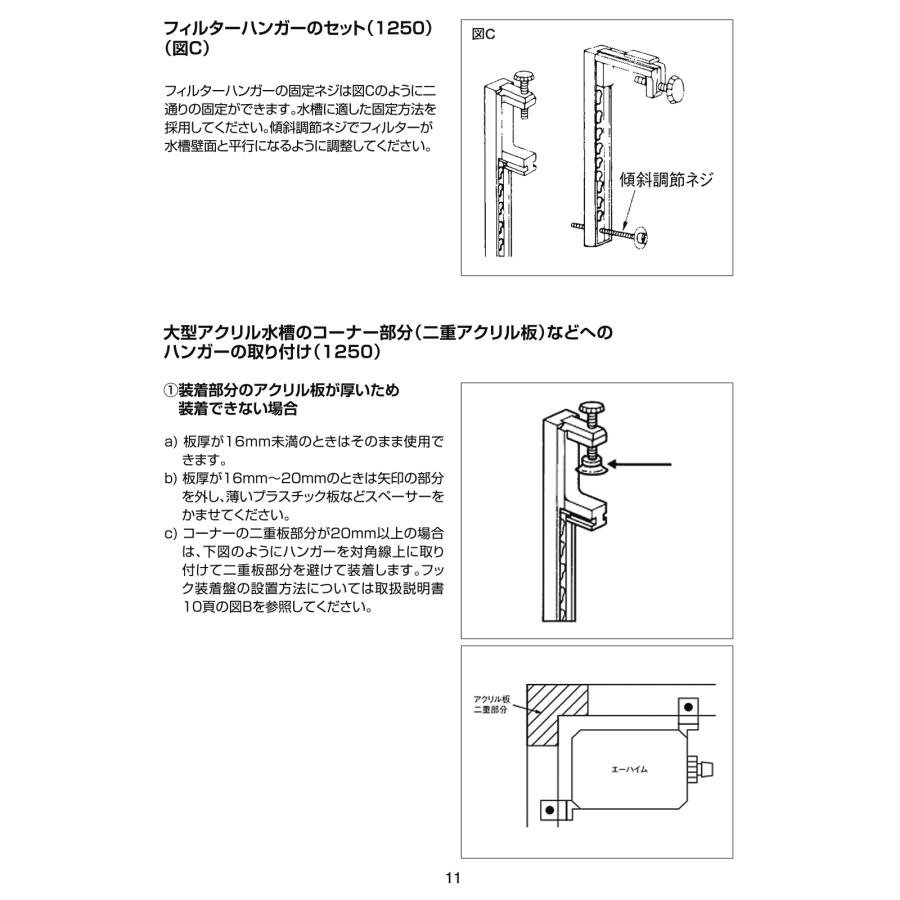 フィルターハンガーのセット（1250）（図C）

フィルターハンガーの固定ネジは図Cのように二通りの固定ができます。水槽に適した固定方法を採用してください。傾斜調節ネジでフィルターが水槽壁面と平行になるように調整してください。

図C

傾斜調節ネジ

大型アクリル水槽のコーナー部分（二重アクリル板）などへのハンガーの取り付け（1250）

①装着部分のアクリル板が厚いため装着できない場合

a) 板厚が16mm未満のときはそのまま使用できます。
b) 板厚が16mm～20mmのときは矢印の部分を外し、薄いプラスチック板などスペーサーをかませてください。
c) コーナーの二重板部分が20mm以上の場合は、下図のようにハンガーを対角線上に取り付けて二重板部分を避けて装着します。フック装着盤の設置方法については取扱説明書10頁の図Bを参照してください。

アクリル板二重部分

エーハイム

11