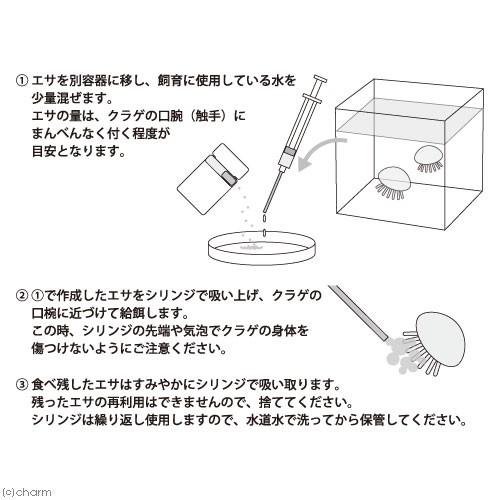 ① エサを別容器に移し、飼育に使用している水を少量混ぜます。
エサの量は、クラゲの口腕（触手）にまんべんなく付く程度が目安となります。

② ①で作成したエサをシリンジで吸い上げ、クラゲの口椀に近づけて給餌します。
この時、シリンジの先端や気泡でクラゲの身体を傷つけないようにご注意ください。

③ 食べ残したエサはすみやかにシリンジで吸い取ります。
残ったエサの再利用はできませんので、捨ててください。
シリンジは繰り返し使用しますので、水道水で洗ってから保管してください。

(c)charm