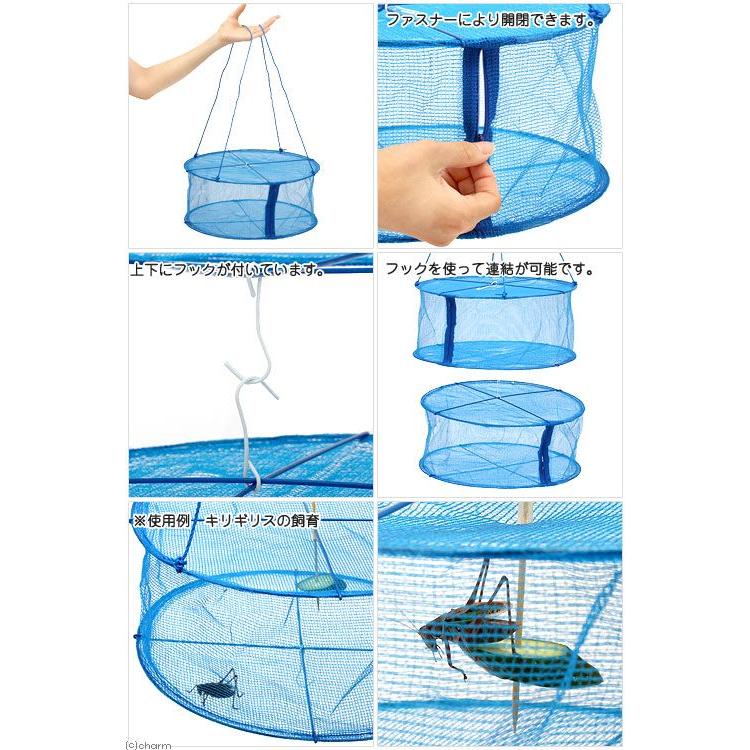 ファスナーにより開閉できます。

上下にフックが付いています。

フックを使って連結が可能です。

※使用例　キリギリスの飼育

(c)charm